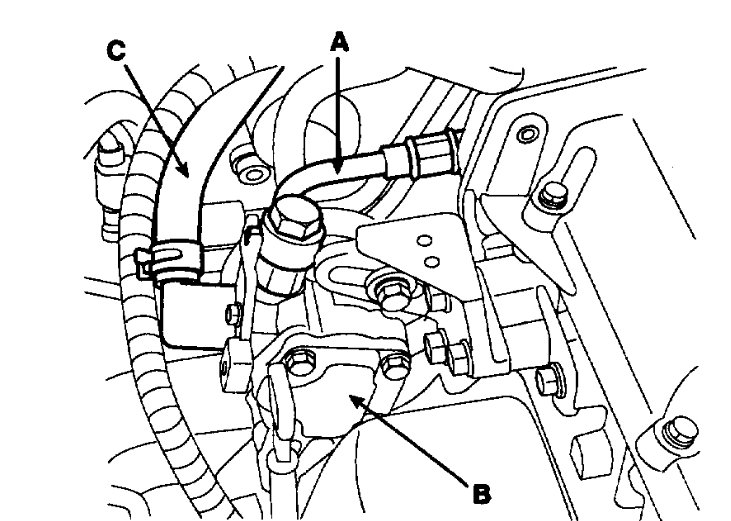 C
A
B