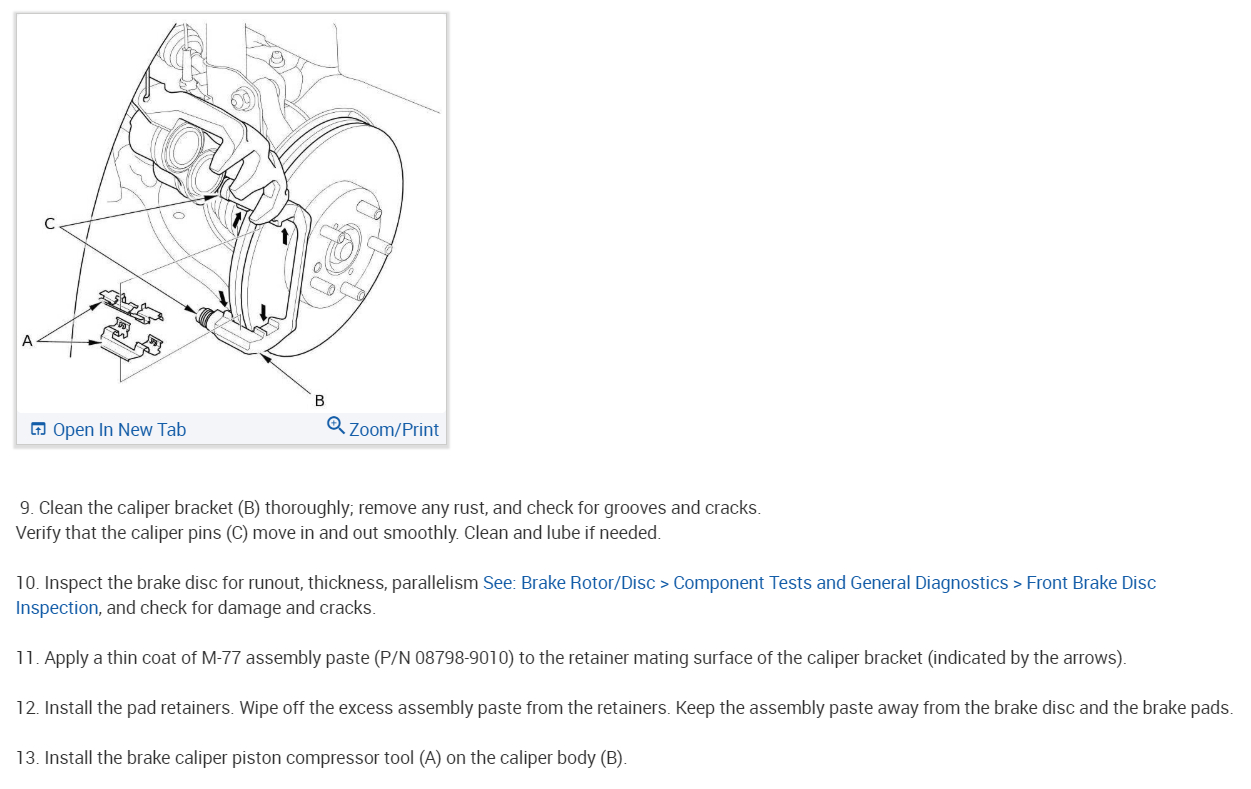 C

A

B

Open In New Tab

Zoom/Print

9. Clean the caliper bracket (B) thoroughly; remove any rust, and check for grooves and cracks.
Verify that the caliper pins (C) move in and out smoothly. Clean and lube if needed.

10. Inspect the brake disc for runout, thickness, parallelism See: Brake Rotor/Disc > Component Tests and General Diagnostics > Front Brake Disc Inspection, and check for damage and cracks.

11. Apply a thin coat of M-77 assembly paste (P/N 08798-9010) to the retainer mating surface of the caliper bracket (indicated by the arrows).

12. Install the pad retainers. Wipe off the excess assembly paste from the retainers. Keep the assembly paste away from the brake disc and the brake pads.

13. Install the brake caliper piston compressor tool (A) on the caliper body (B).