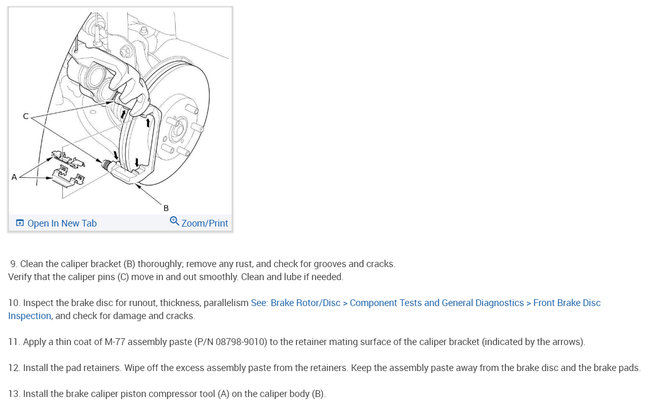 C

A

B

Open In New Tab

Zoom/Print

9. Clean the caliper bracket (B) thoroughly; remove any rust, and check for grooves and cracks.
Verify that the caliper pins (C) move in and out smoothly. Clean and lube if needed.

10. Inspect the brake disc for runout, thickness, parallelism See: Brake Rotor/Disc > Component Tests and General Diagnostics > Front Brake Disc Inspection, and check for damage and cracks.

11. Apply a thin coat of M-77 assembly paste (P/N 08798-9010) to the retainer mating surface of the caliper bracket (indicated by the arrows).

12. Install the pad retainers. Wipe off the excess assembly paste from the retainers. Keep the assembly paste away from the brake disc and the brake pads.

13. Install the brake caliper piston compressor tool (A) on the caliper body (B).