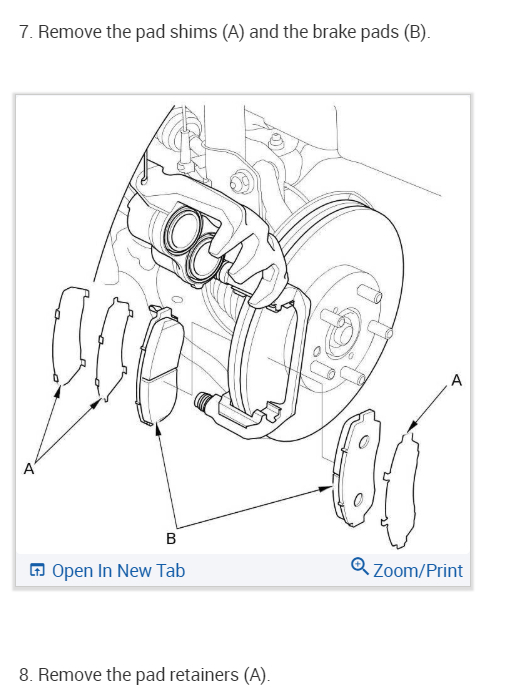 7. Remove the pad shims (A) and the brake pads (B).

A

A

B

Open In New Tab

Zoom/Print

8. Remove the pad retainers (A).