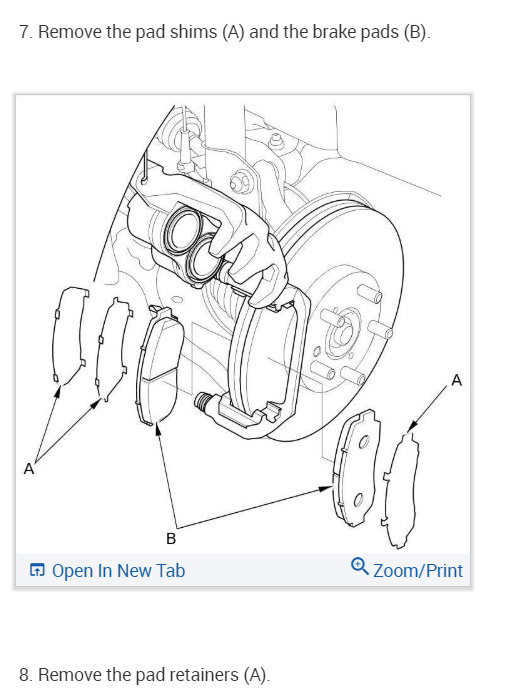 7. Remove the pad shims (A) and the brake pads (B).

A

A

B

Open In New Tab

Zoom/Print

8. Remove the pad retainers (A).