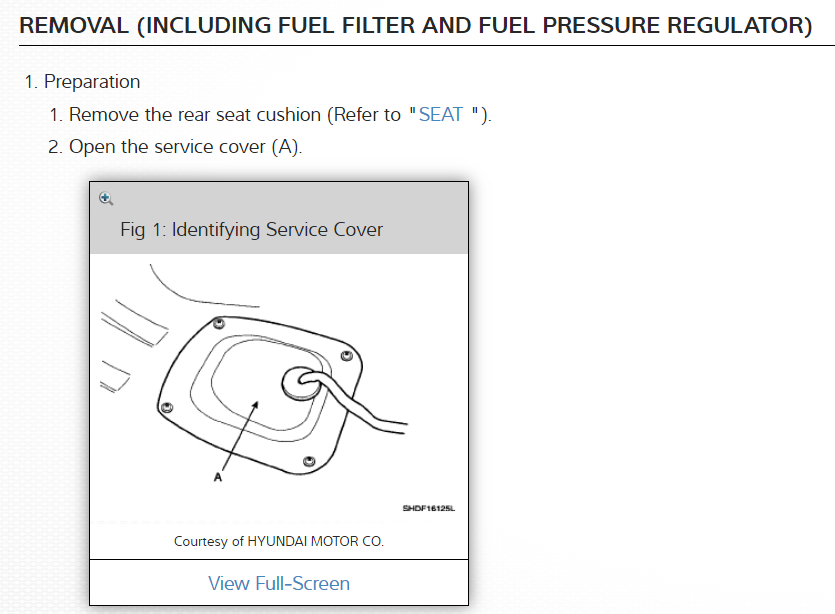 REMOVAL (INCLUDING FUEL FILTER AND FUEL PRESSURE REGULATOR)

1. Preparation

1. Remove the rear seat cushion (Refer to "SEAT ").

2. Open the service cover (A).

Fig 1: Identifying Service Cover

A

SHDF16125L

Courtesy of HYUNDAI MOTOR CO.

View Full-Screen