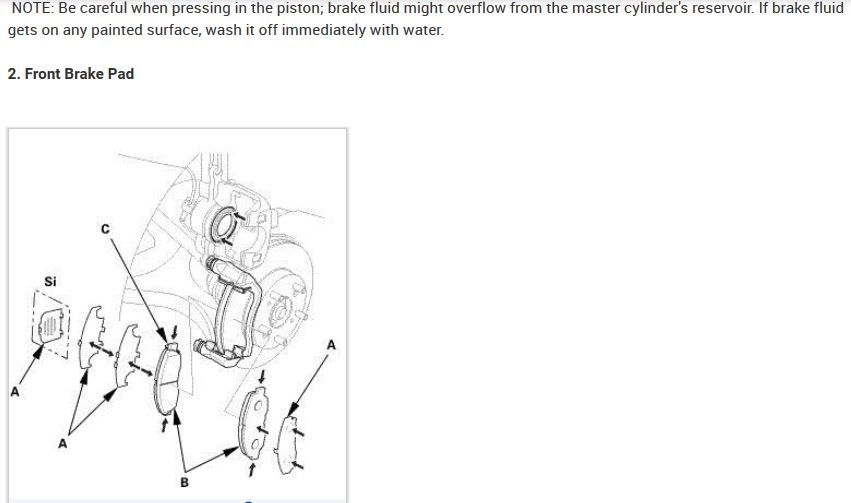 NOTE: Be careful when pressing in the piston; brake fluid might overflow from the master cylinder's reservoir. If brake fluid gets on any painted surface, wash it off immediately with water.

2. Front Brake Pad

C
Si
A
A
A
B