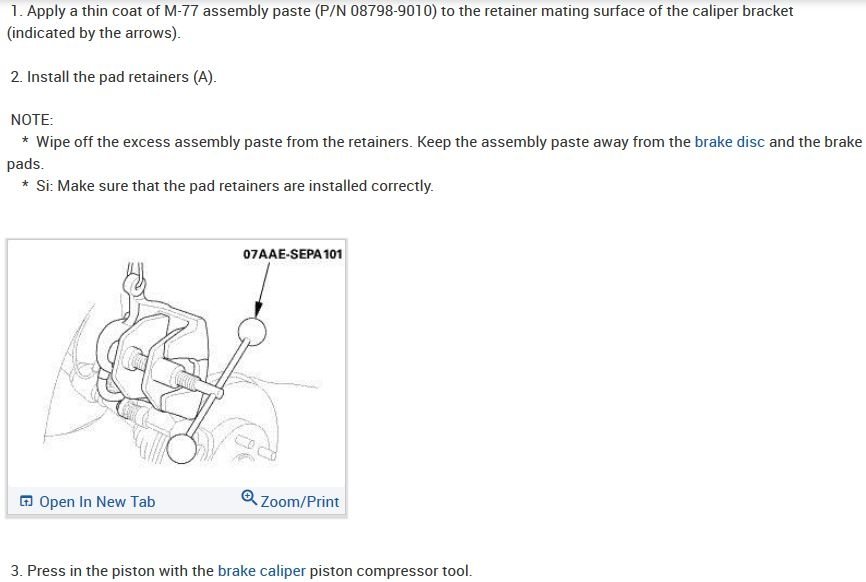 1. Apply a thin coat of M-77 assembly paste (P/N 08798-9010) to the retainer mating surface of the caliper bracket (indicated by the arrows).

2. Install the pad retainers (A).

NOTE:
* Wipe off the excess assembly paste from the retainers. Keep the assembly paste away from the brake disc and the brake pads.
* Si: Make sure that the pad retainers are installed correctly.

07AAE-SEPA101

Open In New Tab
Zoom/Print

3. Press in the piston with the brake caliper piston compressor tool.