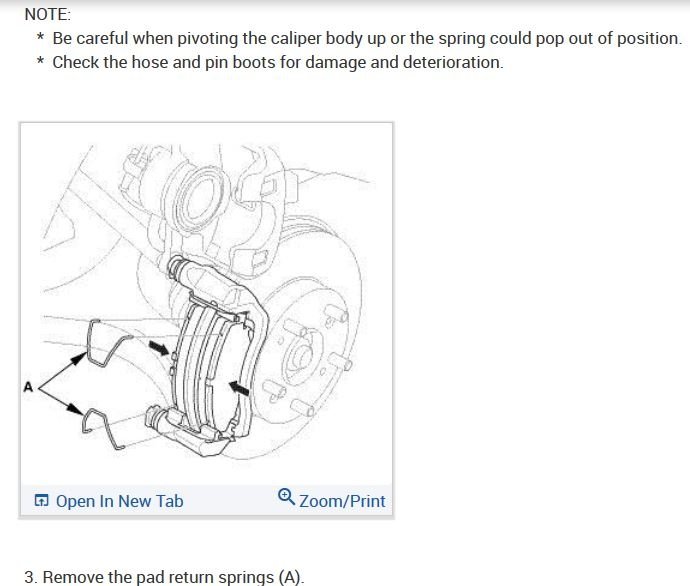 NOTE:

* Be careful when pivoting the caliper body up or the spring could pop out of position.
* Check the hose and pin boots for damage and deterioration.

A

Open In New Tab

Zoom/Print

3. Remove the pad return springs (A).