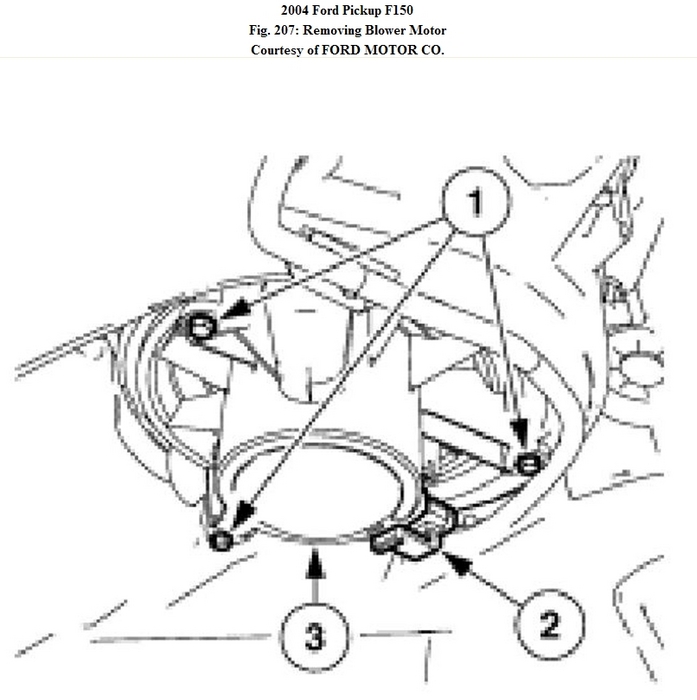 2004 Ford Pickup F150
Fig. 207: Removing Blower Motor
Courtesy of FORD MOTOR CO.

1
2
3