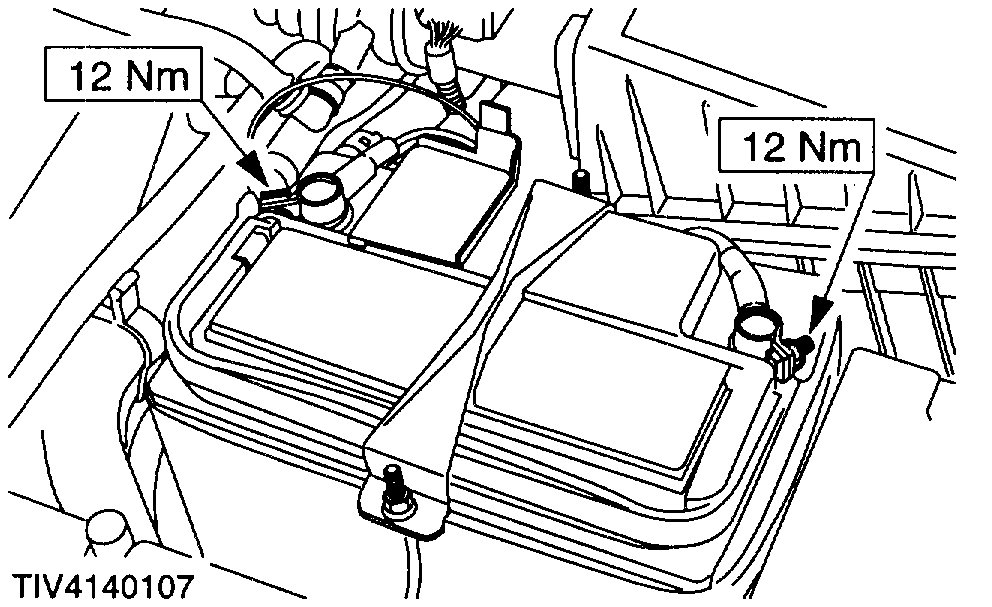 12 Nm

12 Nm

TIV4140107