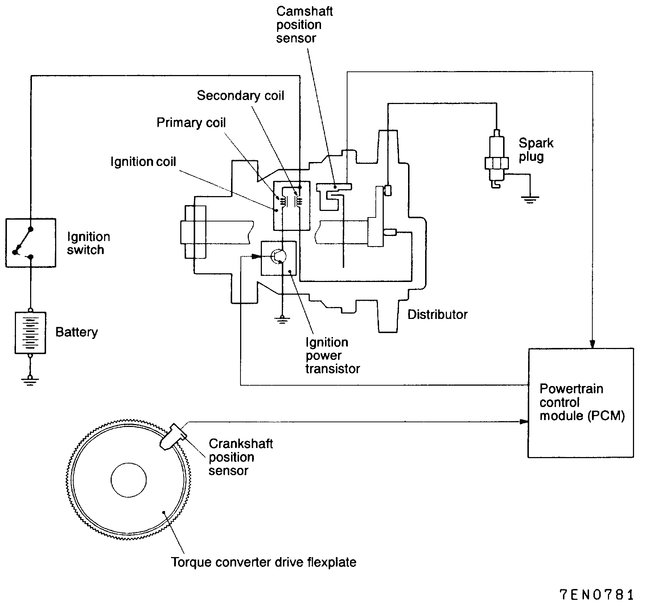 Camshaft position sensor

Secondary coil

Primary coil

Ignition coil

Spark plug

Ignition switch

Battery

Distributor

Ignition power transistor

Powertrain control module (PCM)

Crankshaft position sensor

Torque converter drive flexplate

7EN0781