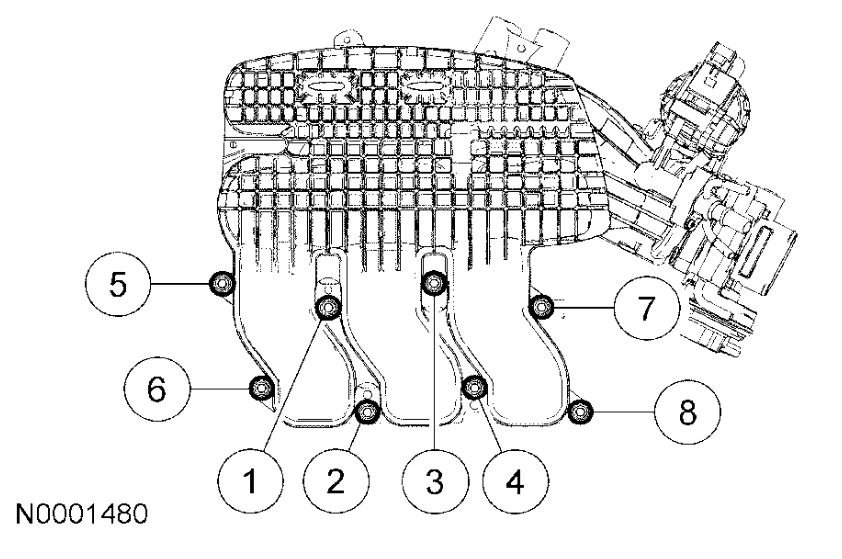 5
7
6
8
1
2
3
4
N0001480