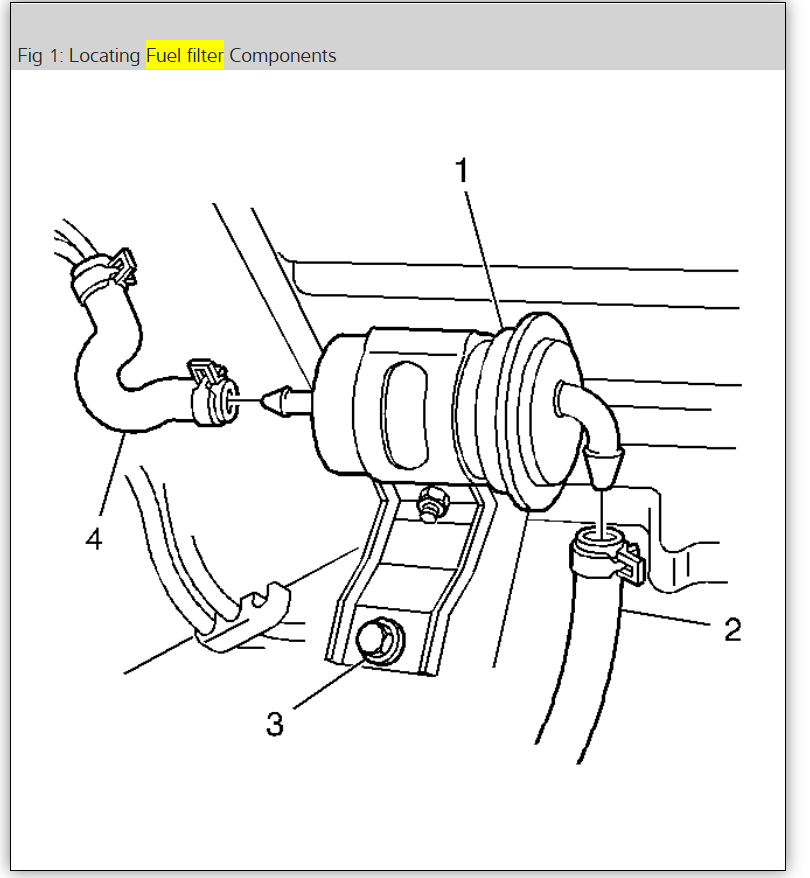 Fig 1: Locating Fuel filter Components

1

4

2

3