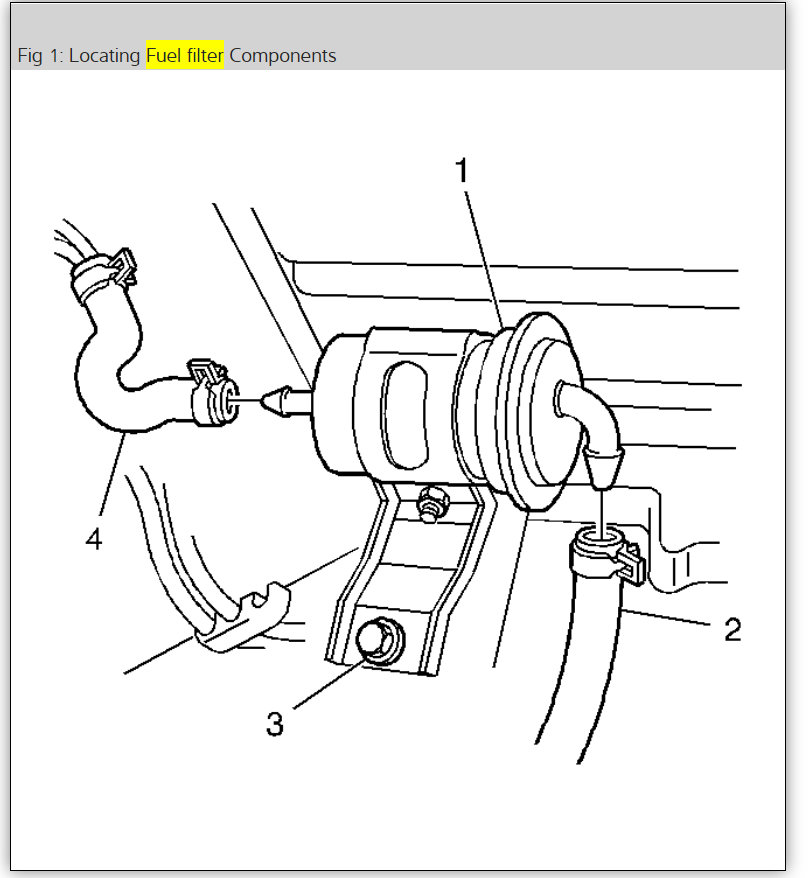 Fig 1: Locating Fuel filter Components

1

4

2

3