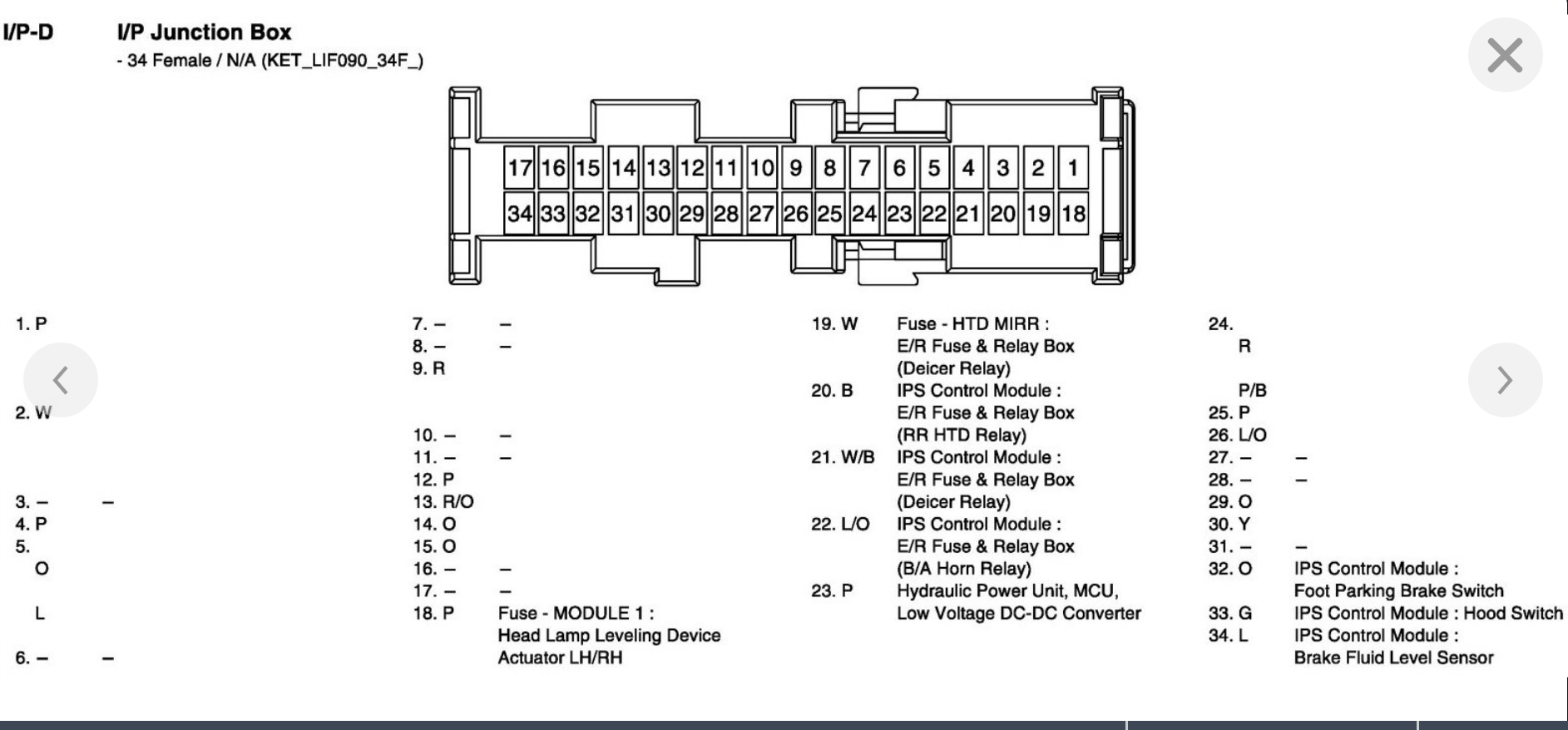 I/P-D I/P Junction Box

- 34 Female / N/A (KET_LIF090_34F_)

17 16 15 14 13 12 11 10 9 8 7 6 5 4 3 2 1
34 33 32 31 30 29 28 27 26 25 24 23 22 21 20 19 18

1. P

2. W

3. – –
4. P
5.
O

L

6. – –

7. – –
8. – –
9. R

10. – –
11. – –
12. P
13. R/O
14. O
15. O
16. – –
17. – –
18. P Fuse - MODULE 1 : Head Lamp Leveling Device Actuator LH/RH

19. W Fuse - HTD MIRR : E/R Fuse & Relay Box (Deicer Relay)
20. B IPS Control Module : E/R Fuse & Relay Box (RR HTD Relay)
21. W/B IPS Control Module : E/R Fuse & Relay Box (Deicer Relay)
22. L/O IPS Control Module : E/R Fuse & Relay Box (B/A Horn Relay)
23. P Hydraulic Power Unit, MCU, Low Voltage DC-DC Converter

24.
R

P/B
25. P
26. L/O
27. – –
28. – –
29. O
30. Y
31. – –
32. O IPS Control Module : Foot Parking Brake Switch
33. G IPS Control Module : Hood Switch
34. L IPS Control Module : Brake Fluid Level Sensor