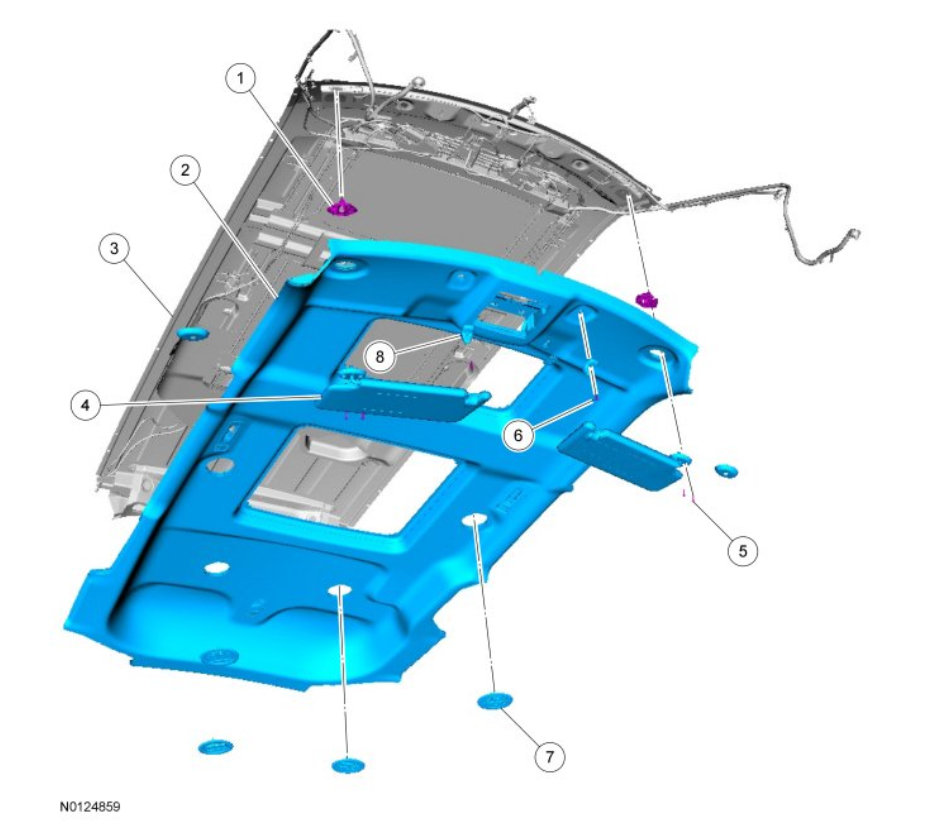 1
2
3
8
4
6
5
7
N0124859