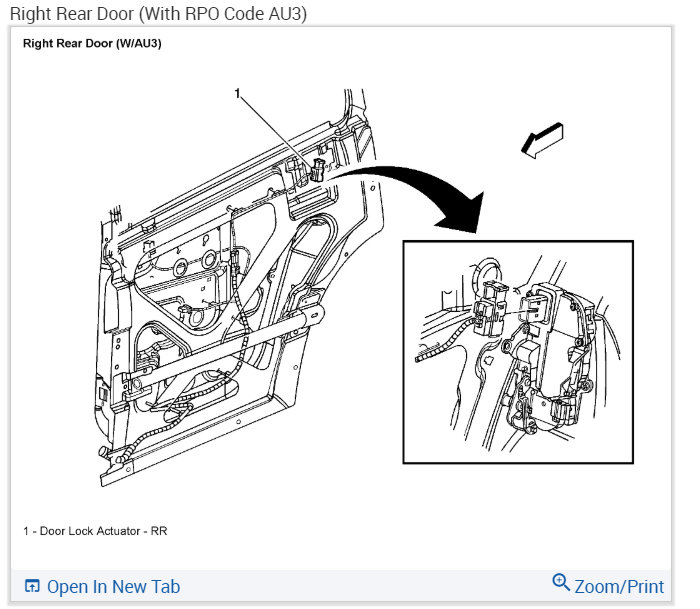 Right Rear Door (With RPO Code AU3)

Right Rear Door (W/AU3)

1

1 - Door Lock Actuator - RR

Open In New Tab

Zoom/Print