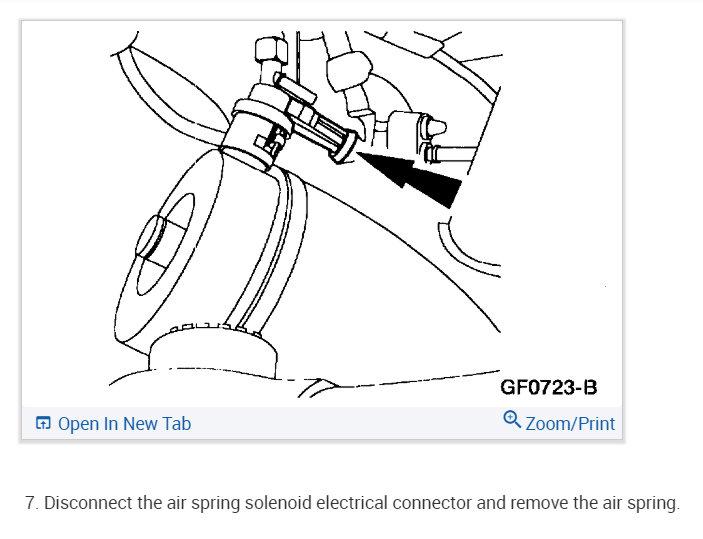 GF0723-B

Open In New Tab

Zoom/Print

7. Disconnect the air spring solenoid electrical connector and remove the air spring.