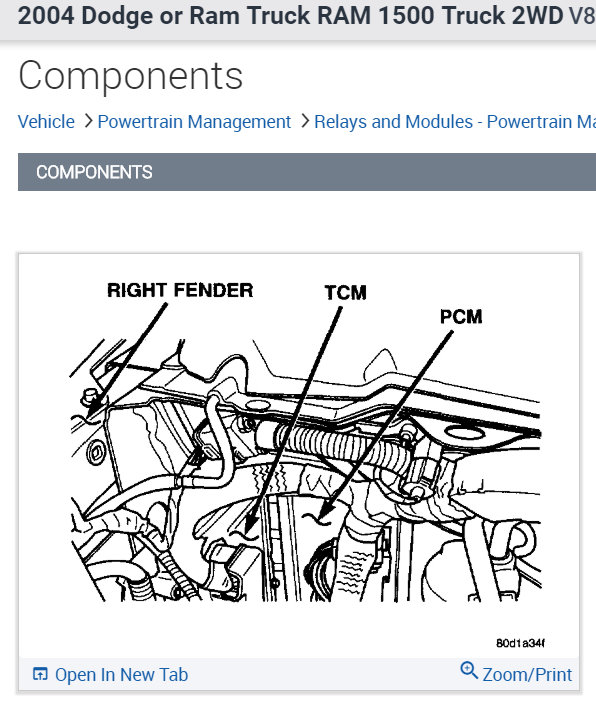 2004 Dodge or Ram Truck RAM 1500 Truck 2WD V8

Components

Vehicle > Powertrain Management > Relays and Modules - Powertrain Ma

COMPONENTS

RIGHT FENDER
TCM
PCM
80d1a34f

Open In New Tab
Zoom/Print