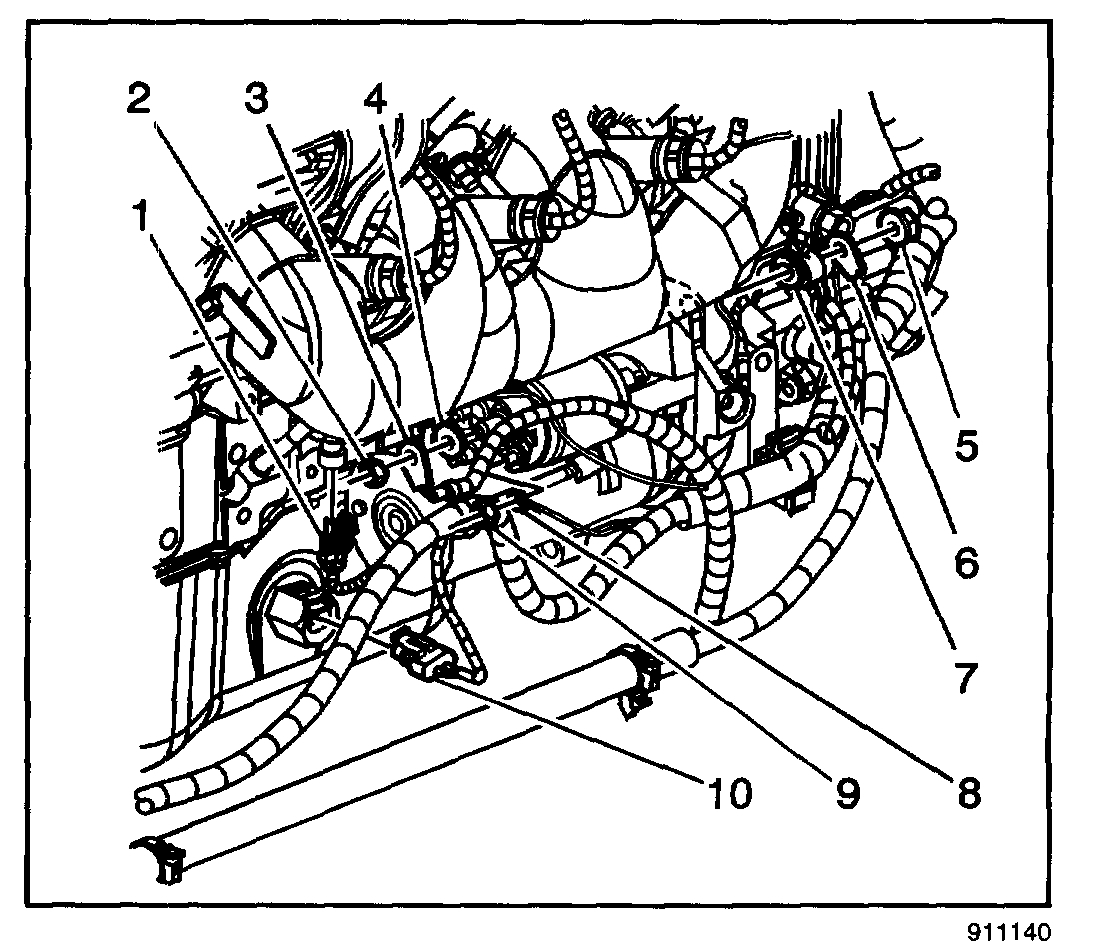 2
3
4
1
5
6
7
10
9
8
911140