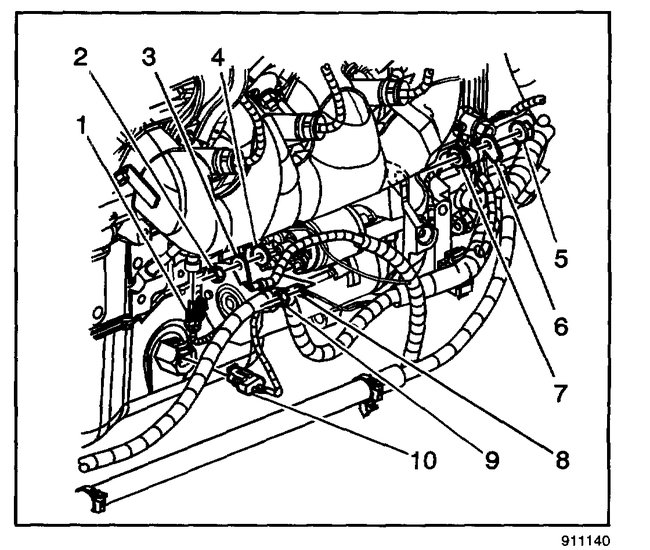 2
3
4
1
5
6
7
10
9
8
911140