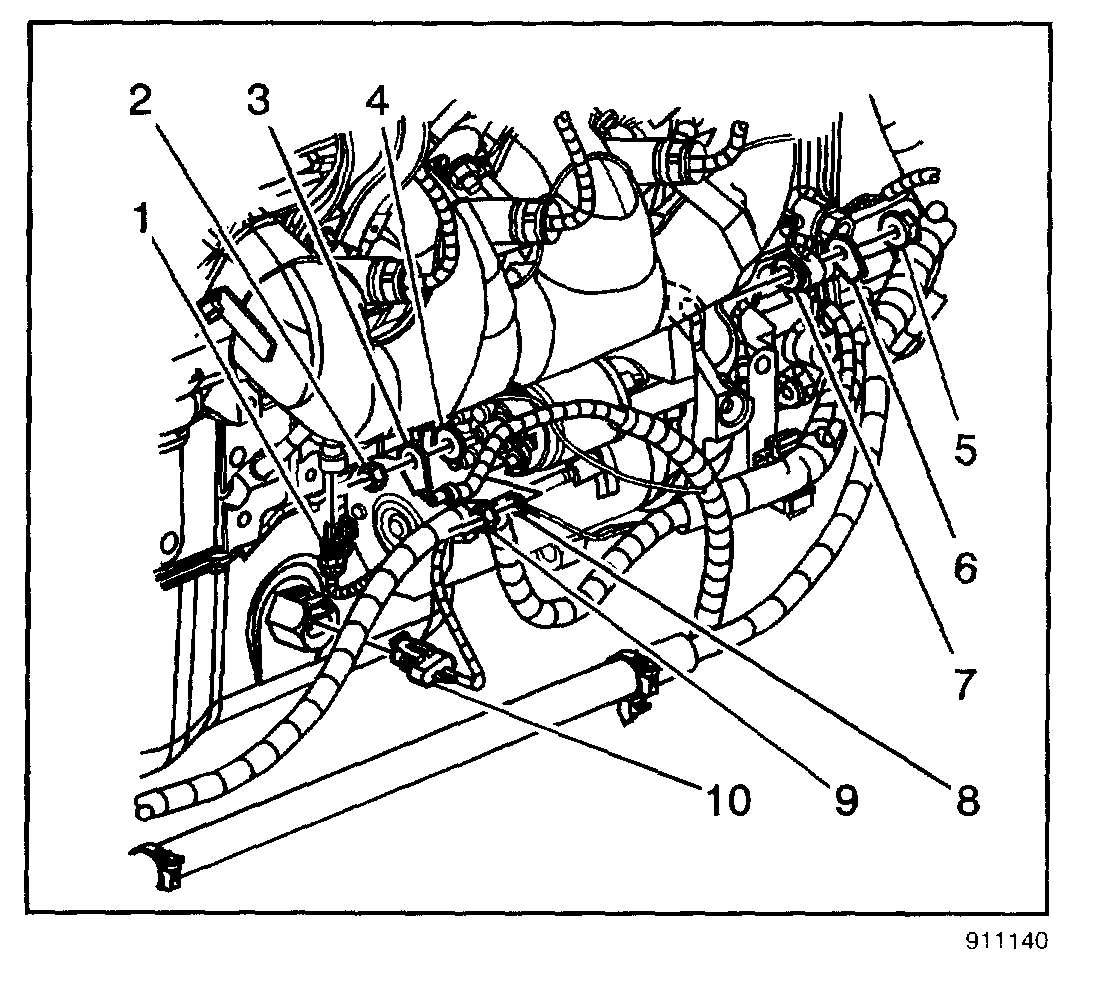 2
3
4
1
5
6
7
10
9
8
911140