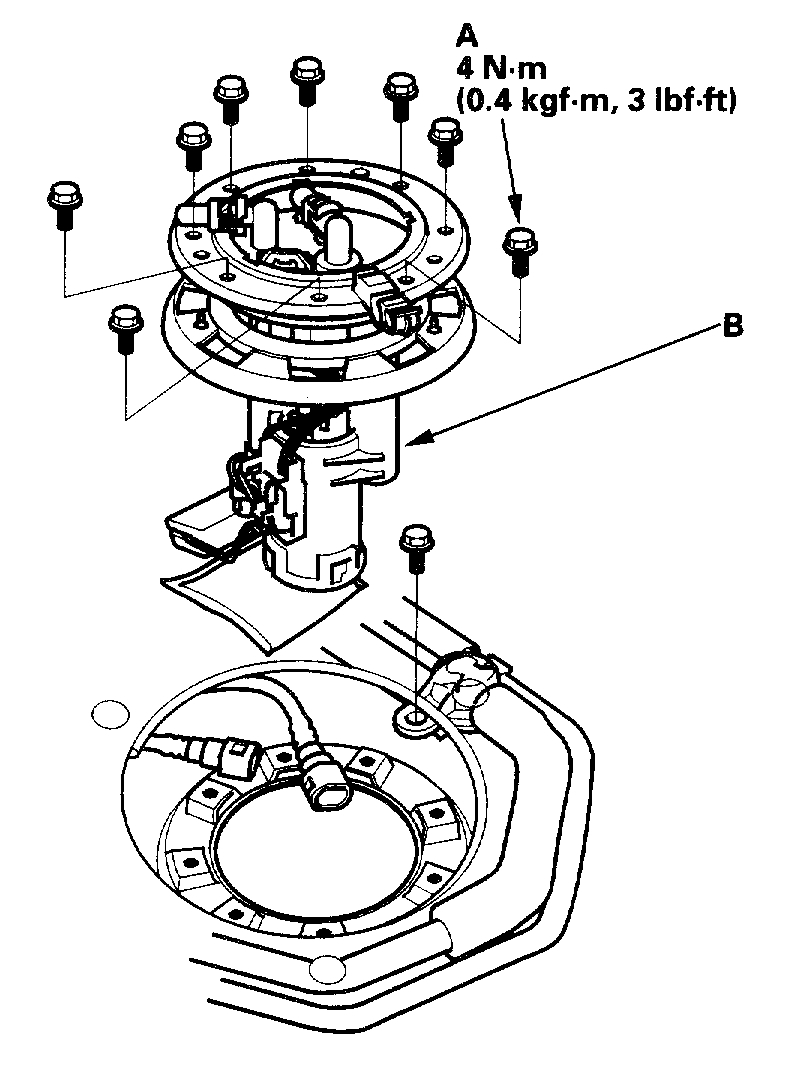 A
4 N·m
(0.4 kgf·m, 3 lbf·ft)

B