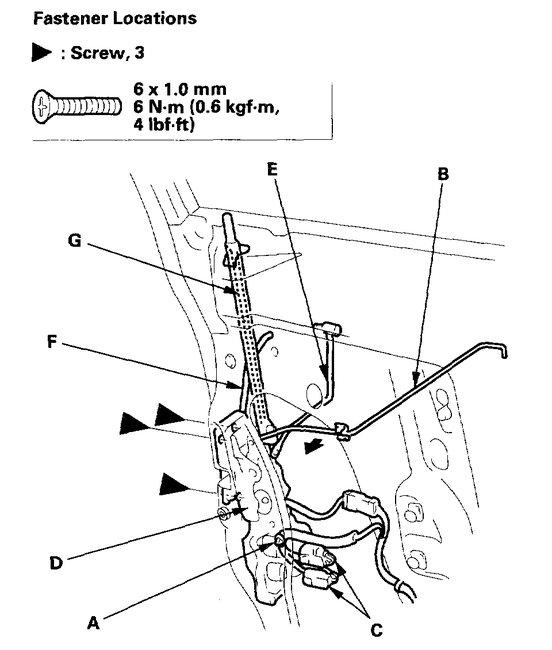 Fastener Locations

▶ : Screw, 3

6 x 1.0 mm
6 N·m (0.6 kgf·m, 4 lbf·ft)

E
B
G
F
D
A
C