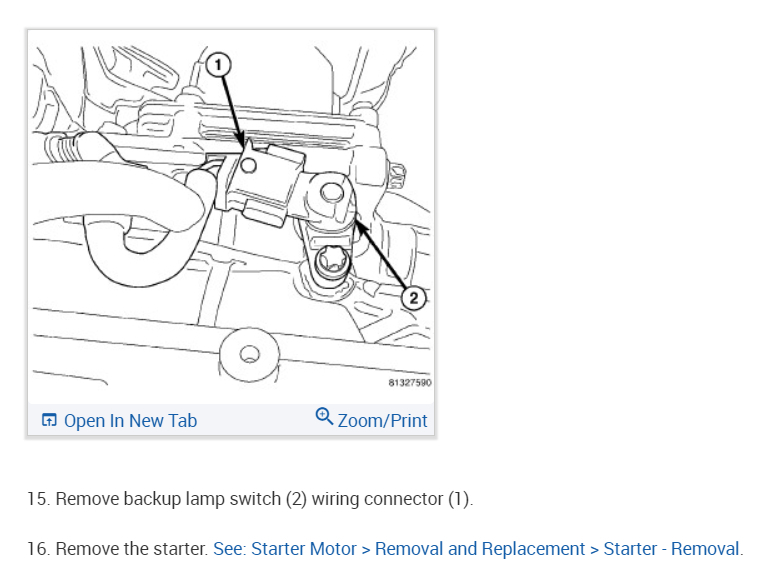 1
2
81327590

Open In New Tab
Zoom/Print

15. Remove backup lamp switch (2) wiring connector (1).

16. Remove the starter. See: Starter Motor > Removal and Replacement > Starter - Removal.