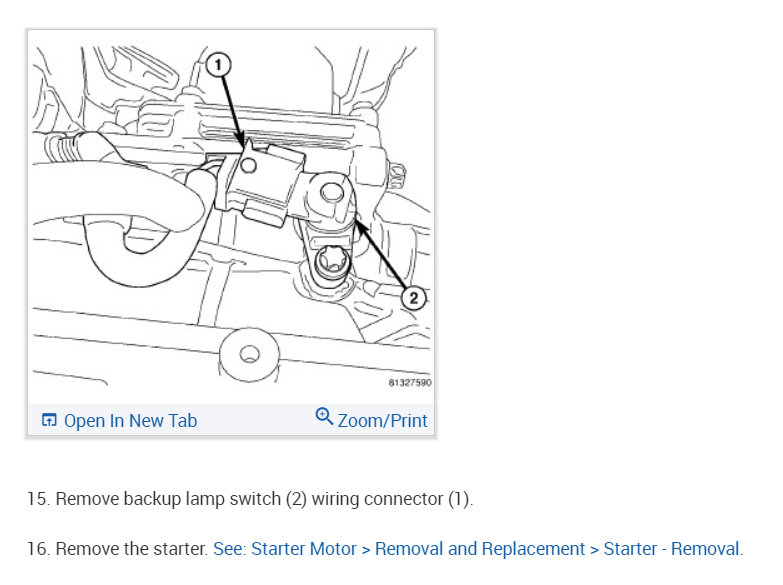 1
2
81327590
Open In New Tab
Zoom/Print

15. Remove backup lamp switch (2) wiring connector (1).

16. Remove the starter. See: Starter Motor > Removal and Replacement > Starter - Removal.