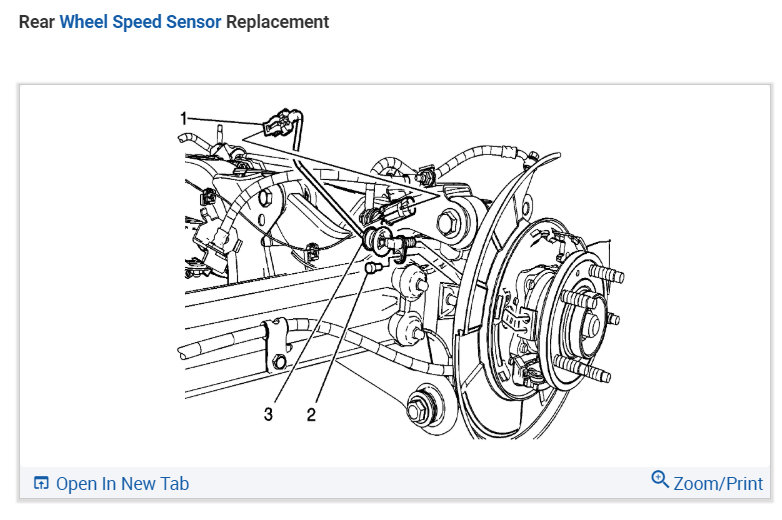 Rear Wheel Speed Sensor Replacement

1

3 2

Open In New Tab

Zoom/Print