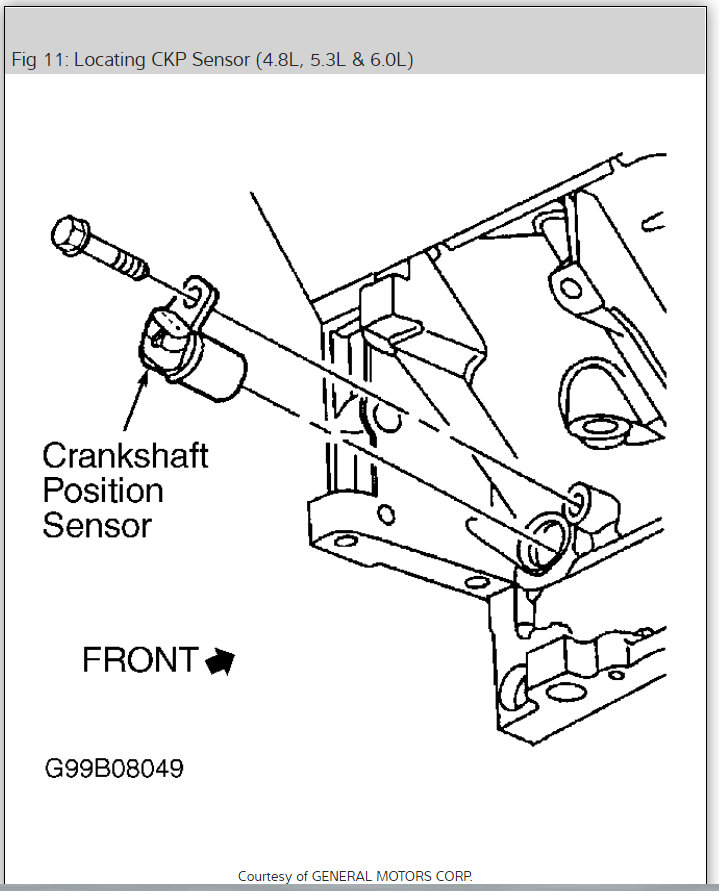 Fig 11: Locating CKP Sensor (4.8L, 5.3L & 6.0L)

Crankshaft Position Sensor

FRONT

G99B08049

Courtesy of GENERAL MOTORS CORP.