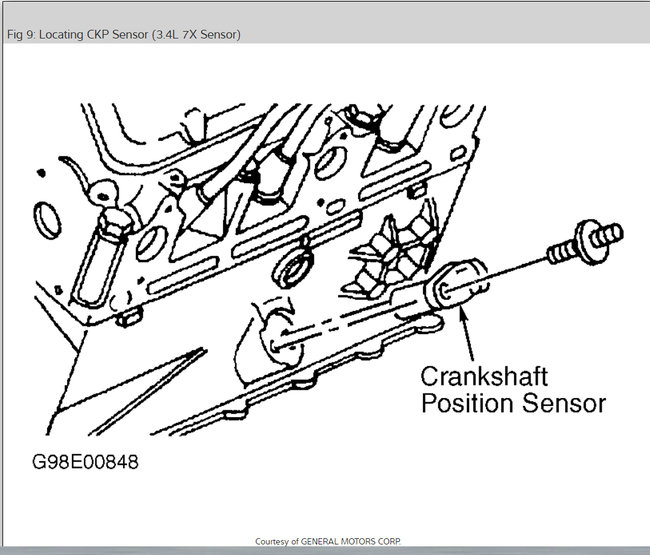 Fig 9: Locating CKP Sensor (3.4L 7X Sensor)

Crankshaft Position Sensor

G98E00848

Courtesy of GENERAL MOTORS CORP.