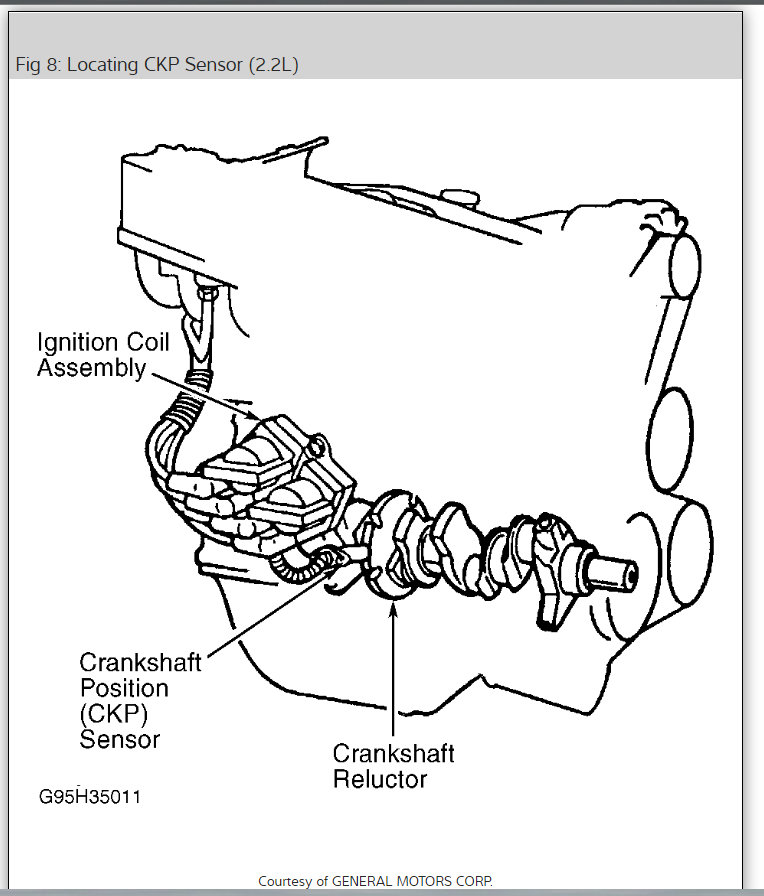 Fig 8: Locating CKP Sensor (2.2L)

Ignition Coil Assembly

Crankshaft Position (CKP) Sensor

Crankshaft Reluctor

G95H35011

Courtesy of GENERAL MOTORS CORP.