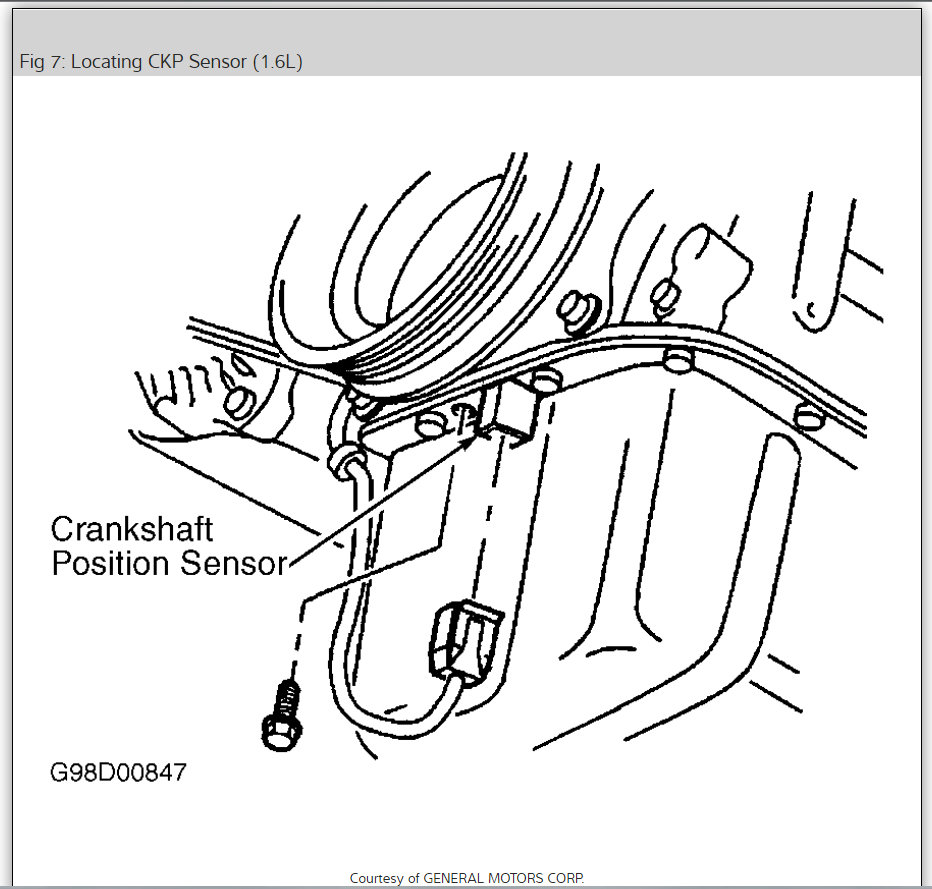 Fig 7: Locating CKP Sensor (1.6L)

Crankshaft Position Sensor

G98D00847

Courtesy of GENERAL MOTORS CORP.