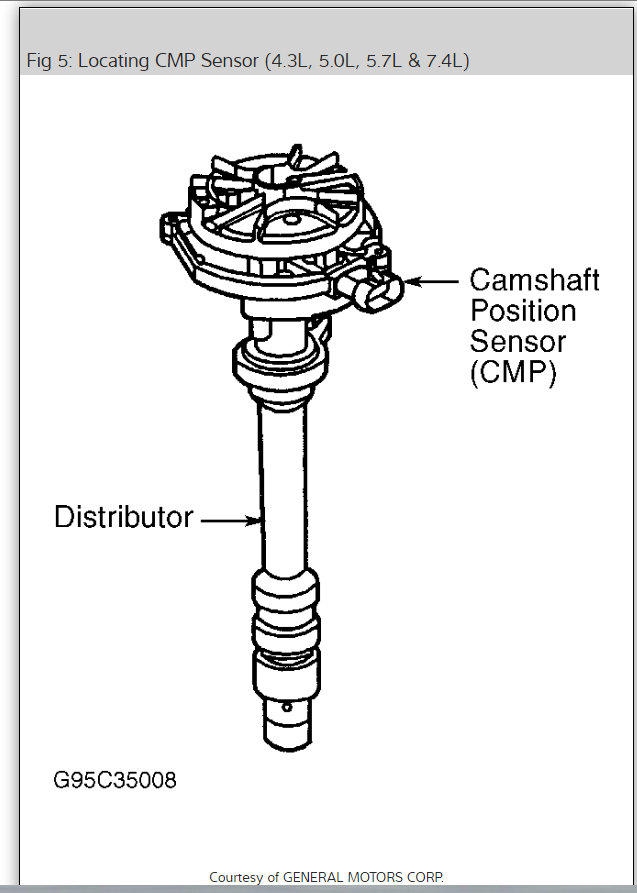 Fig 5: Locating CMP Sensor (4.3L, 5.0L, 5.7L & 7.4L)

Camshaft Position Sensor (CMP)

Distributor

G95C35008

Courtesy of GENERAL MOTORS CORP.