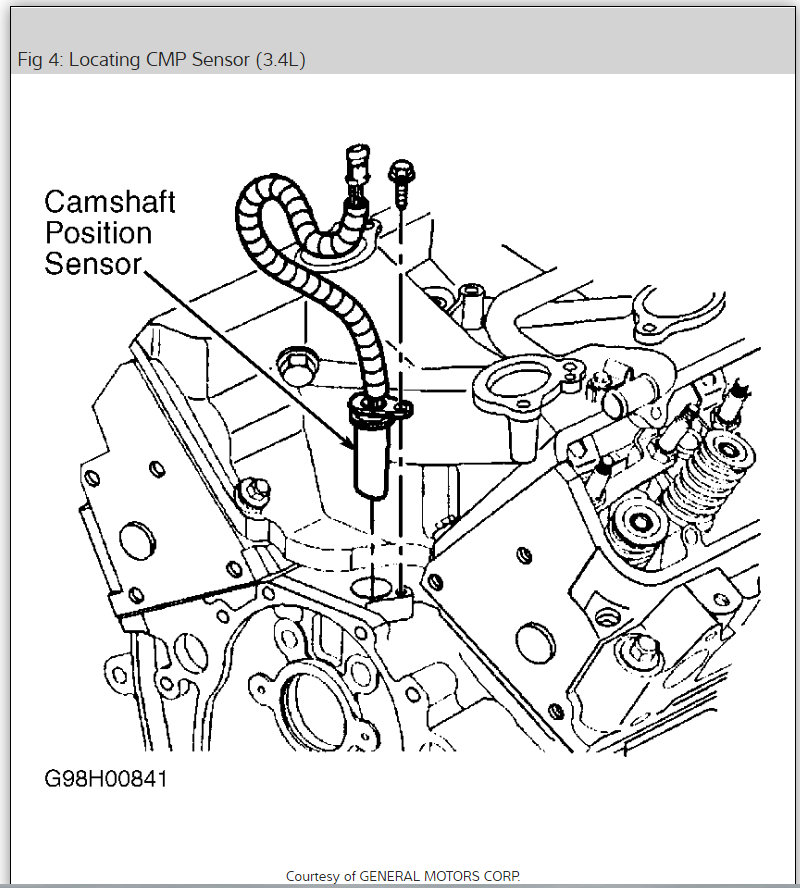 Fig 4: Locating CMP Sensor (3.4L)

Camshaft Position Sensor

G98H00841

Courtesy of GENERAL MOTORS CORP.