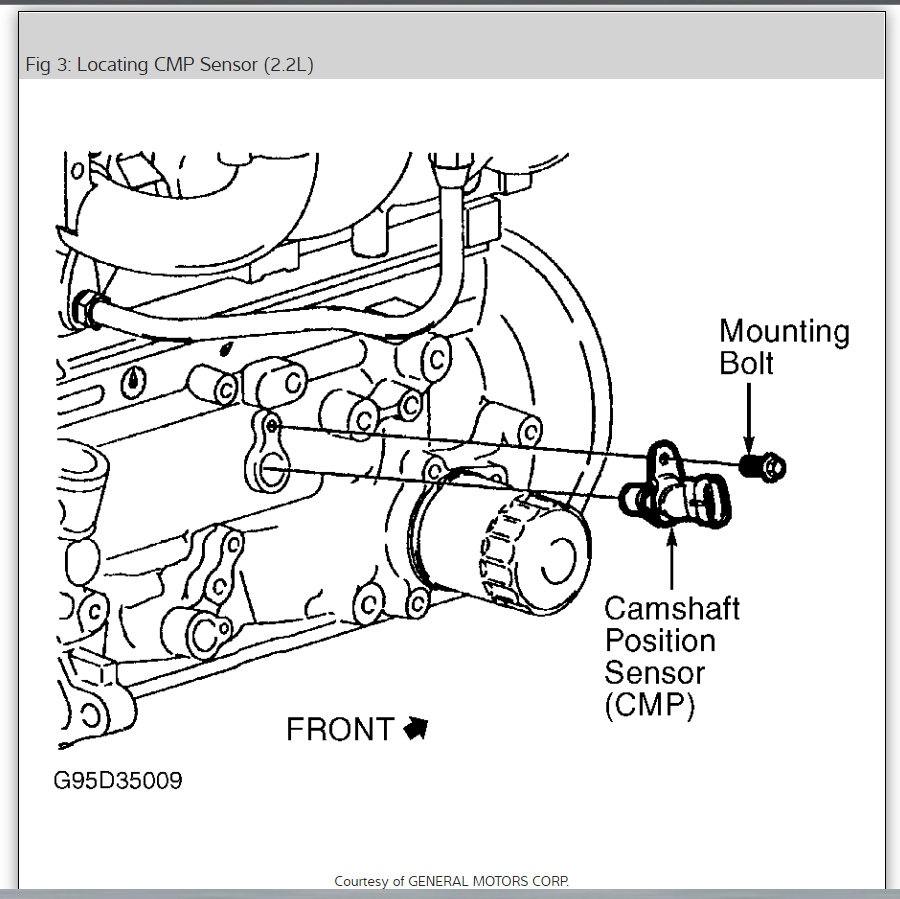 Fig 3: Locating CMP Sensor (2.2L)

Mounting Bolt

Camshaft Position Sensor (CMP)

FRONT

G95D35009

Courtesy of GENERAL MOTORS CORP.