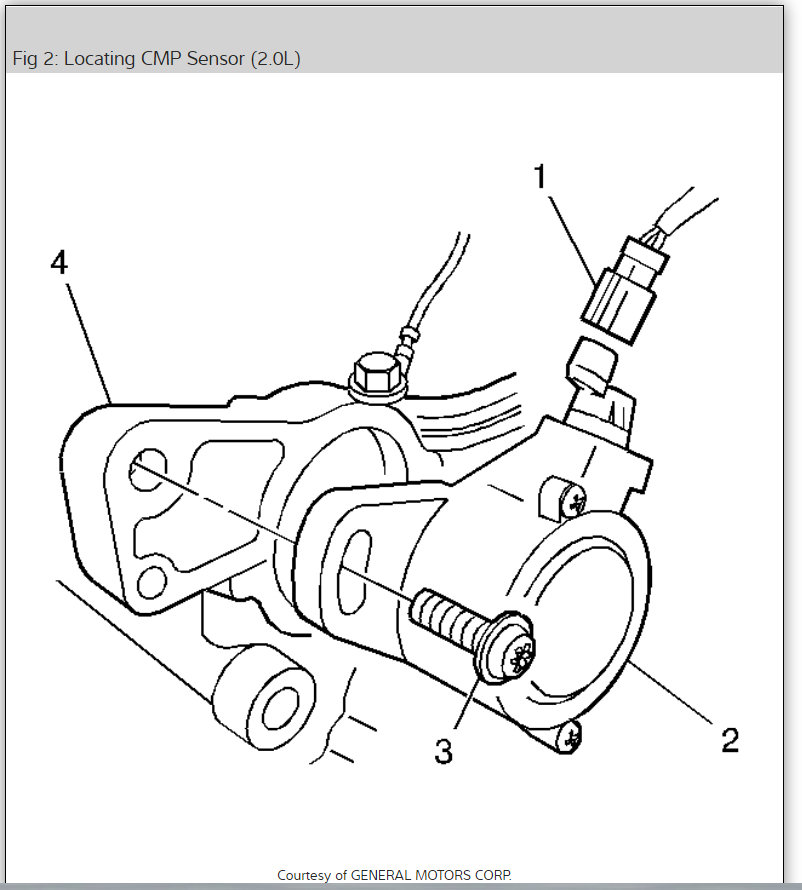 Fig 2: Locating CMP Sensor (2.0L)

1

4

3

2

Courtesy of GENERAL MOTORS CORP.