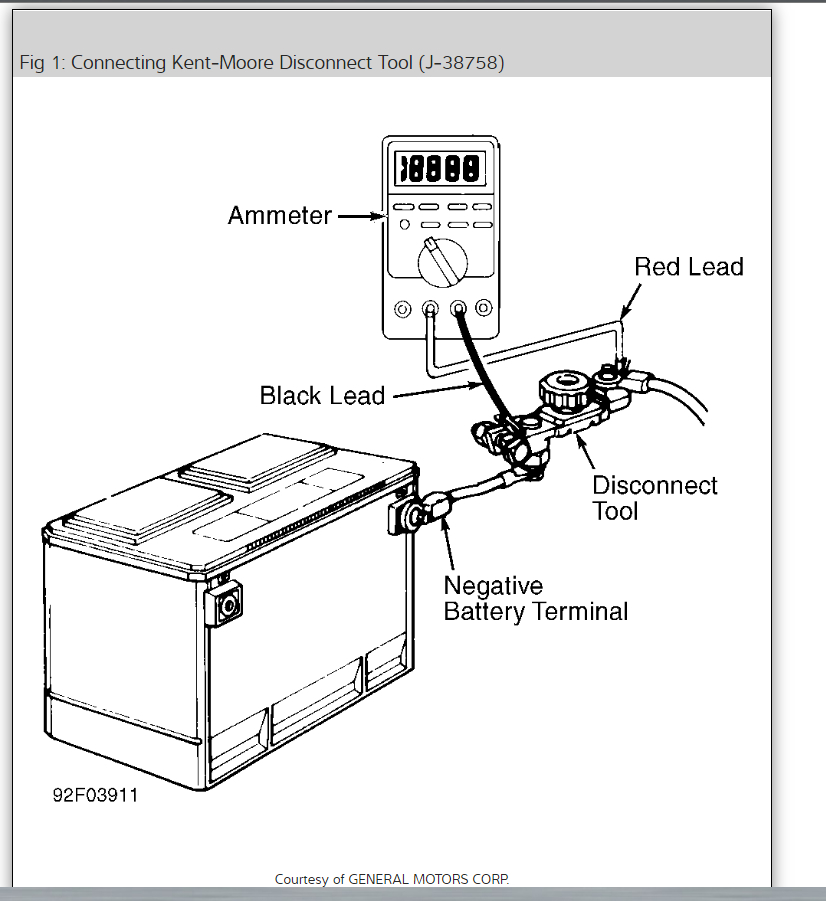 Fig 1: Connecting Kent-Moore Disconnect Tool (J-38758)

18888

Ammeter

Red Lead

Black Lead

Disconnect Tool

Negative Battery Terminal

92F03911

Courtesy of GENERAL MOTORS CORP.