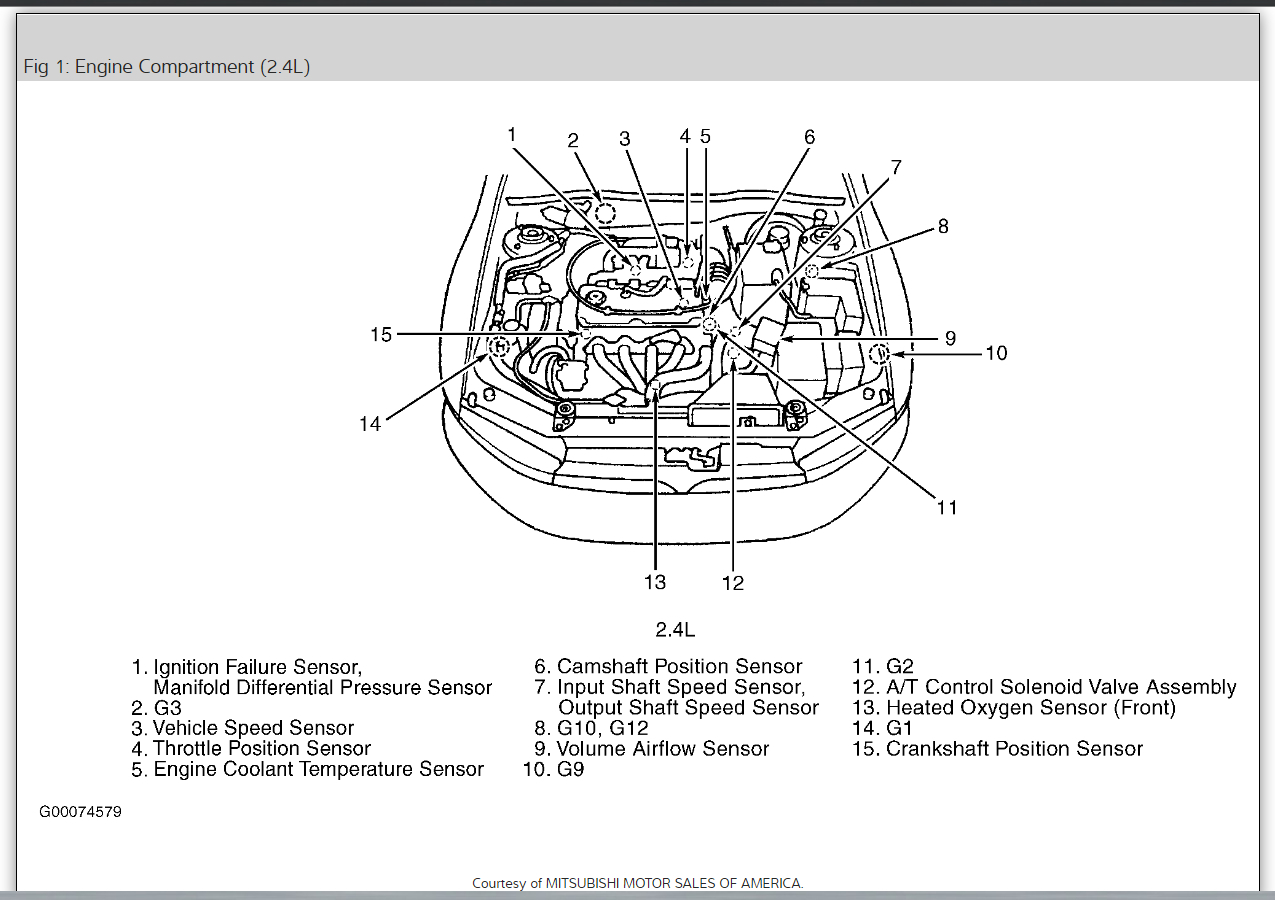 Fig 1: Engine Compartment (2.4L)

1 2 3 4 5 6 7 8 9 10 11 12 13 14 15

2.4L

1. Ignition Failure Sensor, Manifold Differential Pressure Sensor
2. G3
3. Vehicle Speed Sensor
4. Throttle Position Sensor
5. Engine Coolant Temperature Sensor

6. Camshaft Position Sensor
7. Input Shaft Speed Sensor, Output Shaft Speed Sensor
8. G10, G12
9. Volume Airflow Sensor
10. G9

11. G2
12. A/T Control Solenoid Valve Assembly
13. Heated Oxygen Sensor (Front)
14. G1
15. Crankshaft Position Sensor

G00074579

Courtesy of MITSUBISHI MOTOR SALES OF AMERICA.