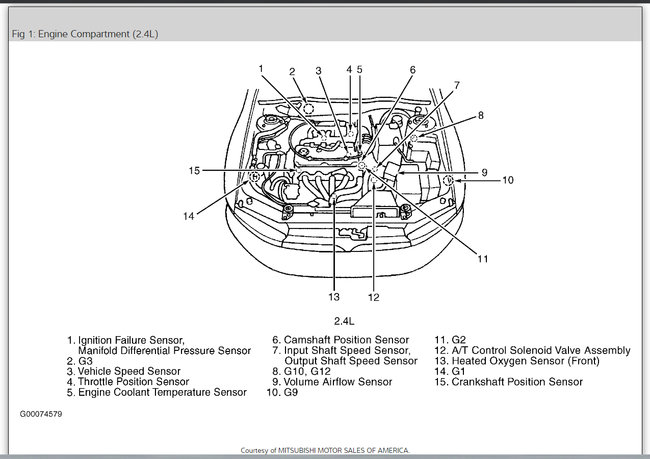 Fig 1: Engine Compartment (2.4L)

1
2
3
4
5
6
7
8
9
10
11
12
13
14
15

2.4L

1. Ignition Failure Sensor, Manifold Differential Pressure Sensor
2. G3
3. Vehicle Speed Sensor
4. Throttle Position Sensor
5. Engine Coolant Temperature Sensor

6. Camshaft Position Sensor
7. Input Shaft Speed Sensor, Output Shaft Speed Sensor
8. G10, G12
9. Volume Airflow Sensor
10. G9

11. G2
12. A/T Control Solenoid Valve Assembly
13. Heated Oxygen Sensor (Front)
14. G1
15. Crankshaft Position Sensor

G00074579

Courtesy of MITSUBISHI MOTOR SALES OF AMERICA.