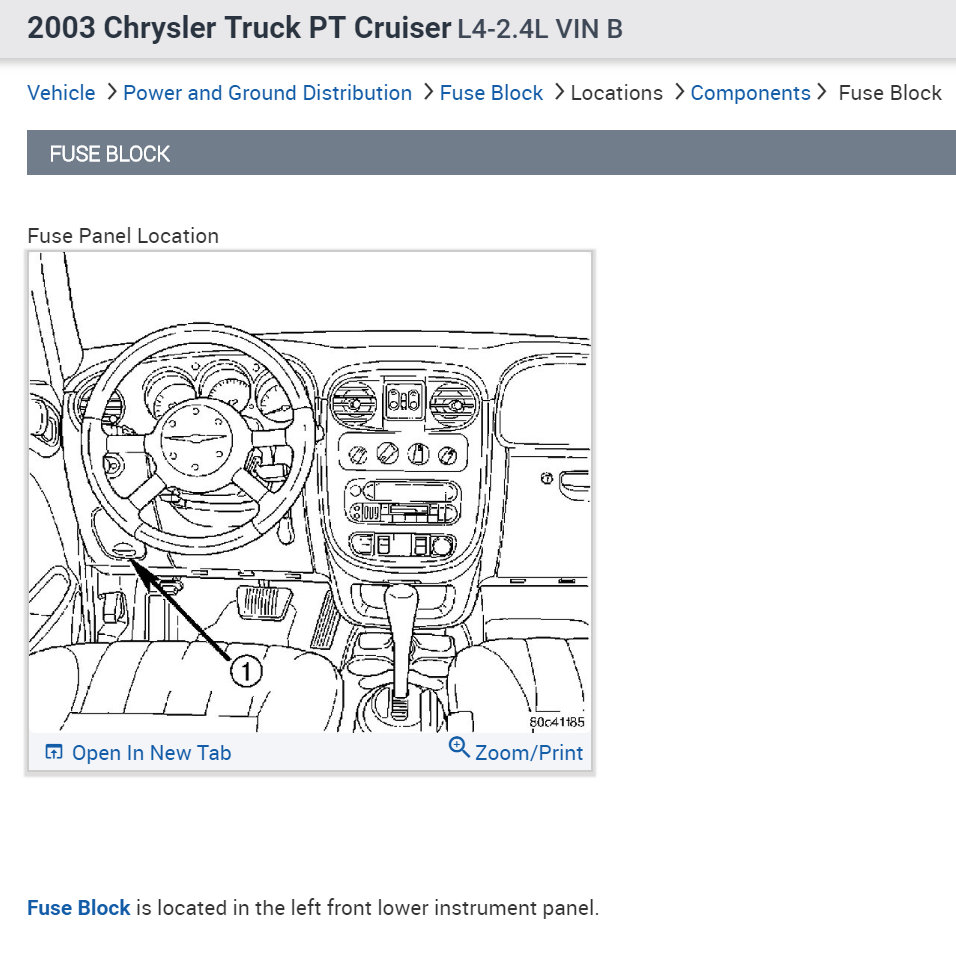 2003 Chrysler Truck PT Cruiser L4-2.4L VIN B

Vehicle > Power and Ground Distribution > Fuse Block > Locations > Components > Fuse Block

FUSE BLOCK

Fuse Panel Location

1

80c41185

Open In New Tab

Zoom/Print

Fuse Block is located in the left front lower instrument panel.