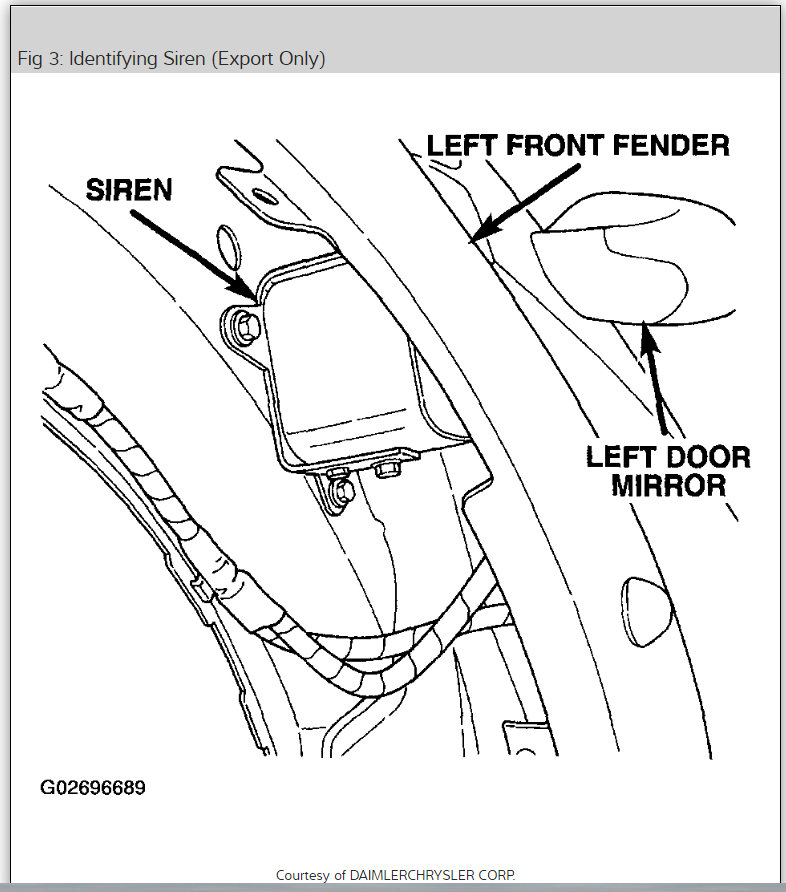 Fig 3: Identifying Siren (Export Only)

SIREN

LEFT FRONT FENDER

LEFT DOOR MIRROR

G02696689

Courtesy of DAIMLERCHRYSLER CORP.