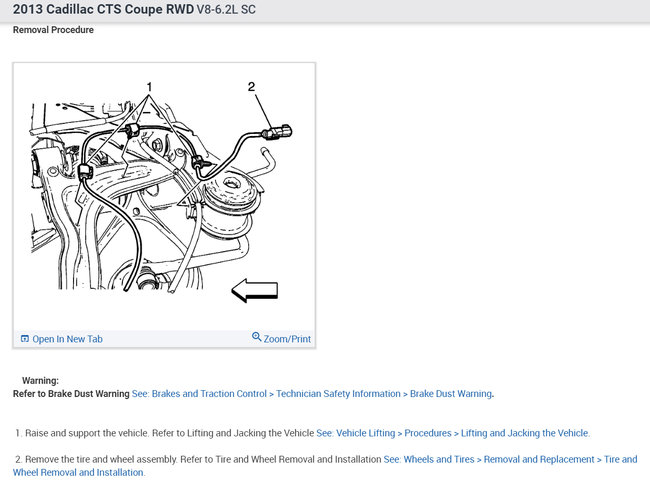 2013 Cadillac CTS Coupe RWD V8-6.2L SC

Removal Procedure

1

2

Open In New Tab

Zoom/Print

Warning:
Refer to Brake Dust Warning See: Brakes and Traction Control > Technician Safety Information > Brake Dust Warning.

1. Raise and support the vehicle. Refer to Lifting and Jacking the Vehicle See: Vehicle Lifting > Procedures > Lifting and Jacking the Vehicle.

2. Remove the tire and wheel assembly. Refer to Tire and Wheel Removal and Installation See: Wheels and Tires > Removal and Replacement > Tire and Wheel Removal and Installation.