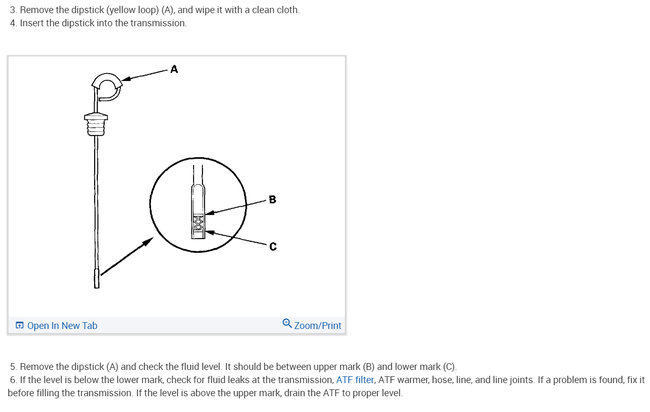 3. Remove the dipstick (yellow loop) (A), and wipe it with a clean cloth.
4. Insert the dipstick into the transmission.

A

B

C

Open In New Tab

Zoom/Print

5. Remove the dipstick (A) and check the fluid level. It should be between upper mark (B) and lower mark (C).
6. If the level is below the lower mark, check for fluid leaks at the transmission, ATF filter, ATF warmer, hose, line, and line joints. If a problem is found, fix it before filling the transmission. If the level is above the upper mark, drain the ATF to proper level.