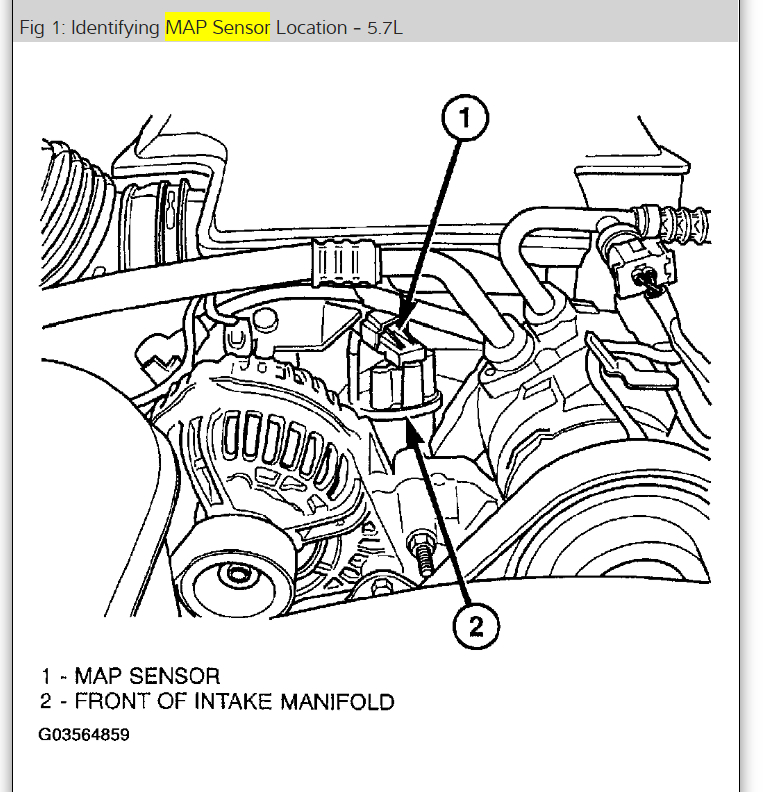 Fig 1: Identifying MAP Sensor Location - 5.7L

1

2

1 - MAP SENSOR
2 - FRONT OF INTAKE MANIFOLD

G03564859