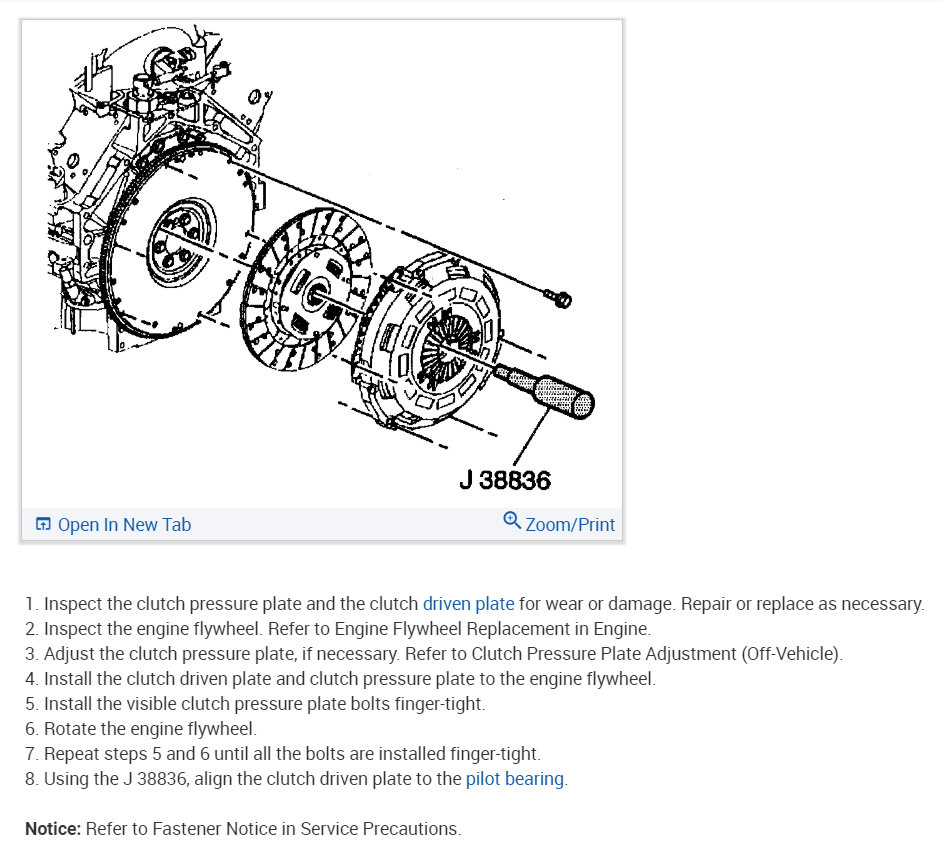 J 38836

Open In New Tab

Zoom/Print

1. Inspect the clutch pressure plate and the clutch driven plate for wear or damage. Repair or replace as necessary.
2. Inspect the engine flywheel. Refer to Engine Flywheel Replacement in Engine.
3. Adjust the clutch pressure plate, if necessary. Refer to Clutch Pressure Plate Adjustment (Off-Vehicle).
4. Install the clutch driven plate and clutch pressure plate to the engine flywheel.
5. Install the visible clutch pressure plate bolts finger-tight.
6. Rotate the engine flywheel.
7. Repeat steps 5 and 6 until all the bolts are installed finger-tight.
8. Using the J 38836, align the clutch driven plate to the pilot bearing.

Notice: Refer to Fastener Notice in Service Precautions.