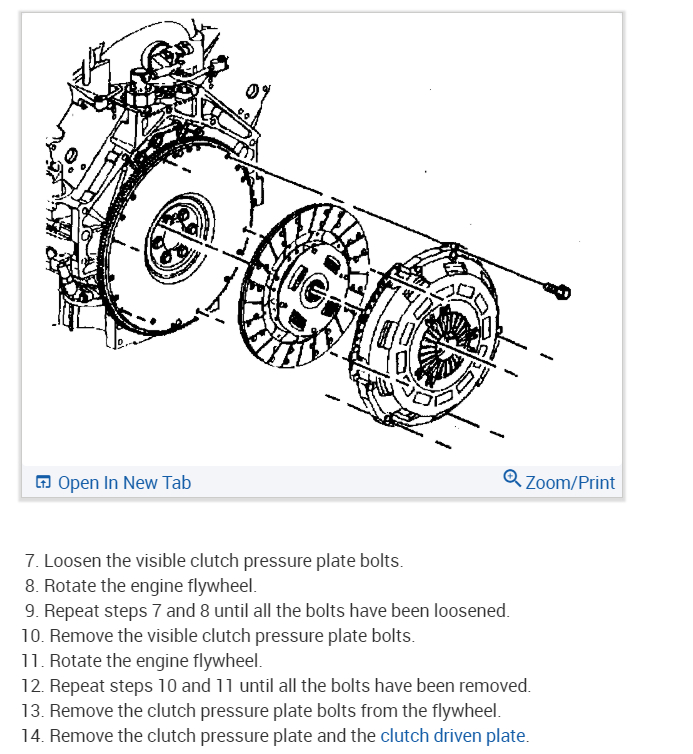 Open In New Tab

Zoom/Print

7. Loosen the visible clutch pressure plate bolts.
8. Rotate the engine flywheel.
9. Repeat steps 7 and 8 until all the bolts have been loosened.
10. Remove the visible clutch pressure plate bolts.
11. Rotate the engine flywheel.
12. Repeat steps 10 and 11 until all the bolts have been removed.
13. Remove the clutch pressure plate bolts from the flywheel.
14. Remove the clutch pressure plate and the clutch driven plate.