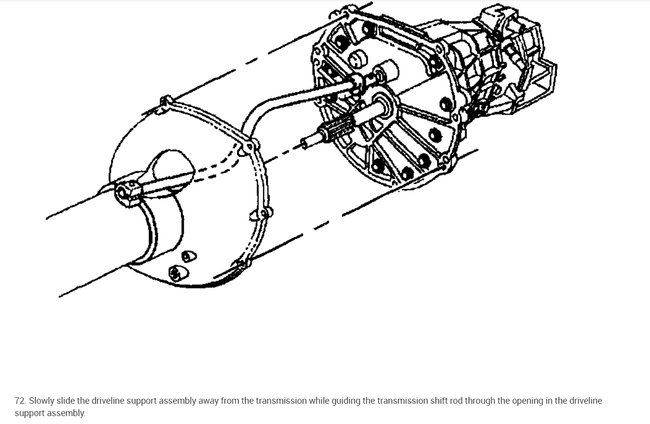 72. Slowly slide the driveline support assembly away from the transmission while guiding the transmission shift rod through the opening in the driveline support assembly.