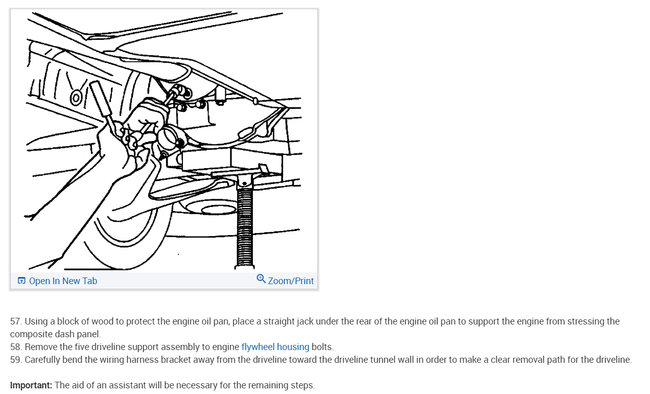 Open In New Tab

Zoom/Print

57. Using a block of wood to protect the engine oil pan, place a straight jack under the rear of the engine oil pan to support the engine from stressing the composite dash panel.
58. Remove the five driveline support assembly to engine flywheel housing bolts.
59. Carefully bend the wiring harness bracket away from the driveline toward the driveline tunnel wall in order to make a clear removal path for the driveline.

Important: The aid of an assistant will be necessary for the remaining steps.