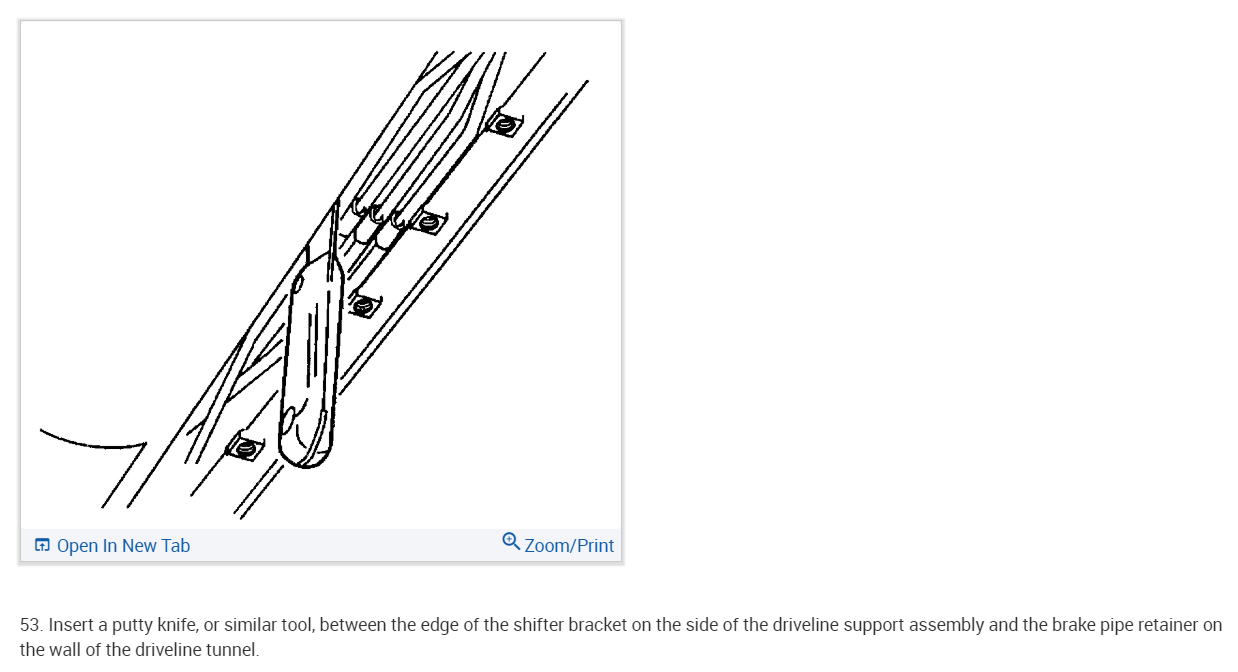 Open In New Tab
Zoom/Print

53. Insert a putty knife, or similar tool, between the edge of the shifter bracket on the side of the driveline support assembly and the brake pipe retainer on the wall of the driveline tunnel.