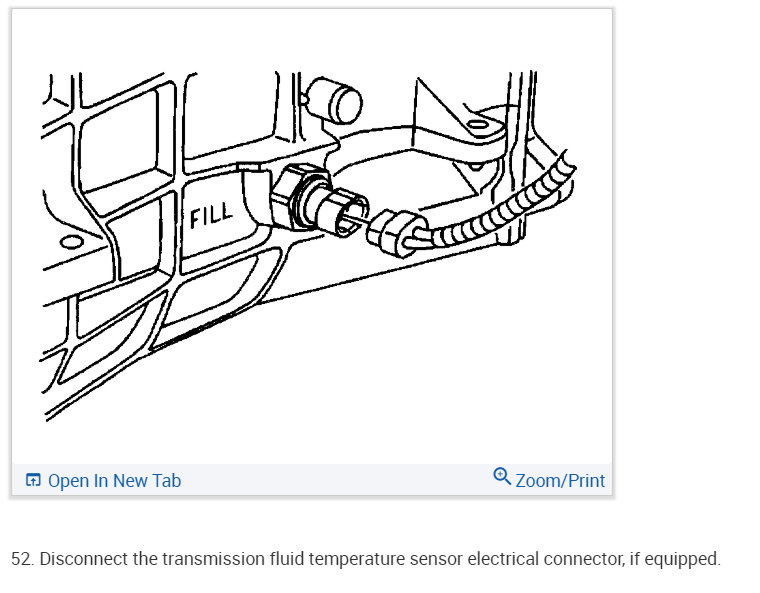 FILL

Open In New Tab

Zoom/Print

52. Disconnect the transmission fluid temperature sensor electrical connector, if equipped.